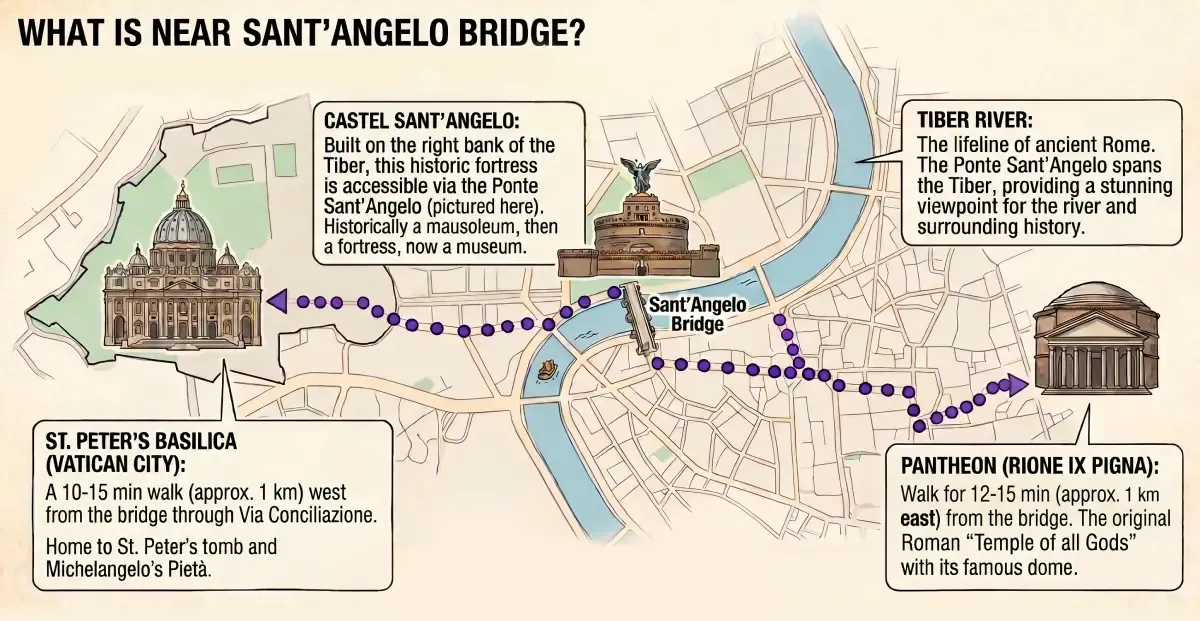 WHAT IS NEAR SANT'ANGELO BRIDGE?

CASTEL SANT'ANGELO:
Built on the right bank of the Tiber, this historic fortress is accessible via the Ponte Sant'Angelo (pictured here). Historically a mausoleum, then a fortress, now a museum.

TIBER RIVER:
The lifeline of ancient Rome. The Ponte Sant'Angelo spans the Tiber, providing a stunning viewpoint for the river and surrounding history.

Sant'Angelo Bridge

ST. PETER'S BASILICA (VATICAN CITY):
A 10-15 min walk (approx. 1 km) west from the bridge through Via Conciliazione.

Home to St. Peter's tomb and Michelangelo's Pietà.

PANTHEON (RIONE IX PIGNA):
Walk for 12-15 min (approx. 1 km east) from the bridge. The original Roman "Temple of all Gods" with its famous dome.